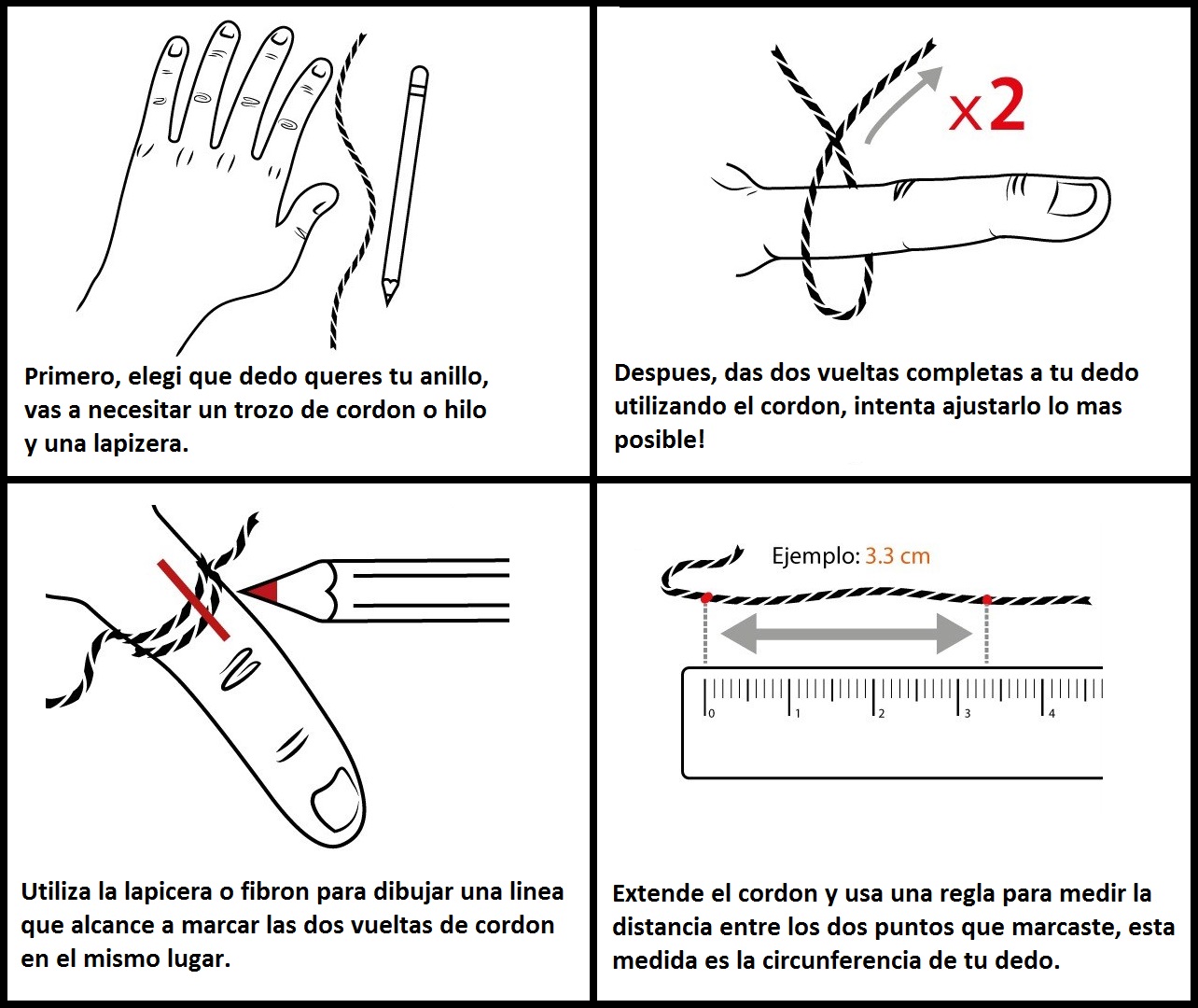 Primero, elegi que dedo queres tu anillo, vas a necesitar un trozo de cordon o hilo y una lapizera.

x2

Despues, das dos vueltas completas a tu dedo utilizando el cordon, intenta ajustarlo lo mas posible!

Utiliza la lapicera o fibron para dibujar una linea que alcance a marcar las dos vueltas de cordon en el mismo lugar.

Ejemplo: 3.3 cm

0 1 2 3 4

Extende el cordon y usa una regla para medir la distancia entre los dos puntos que marcaste, esta medida es la circunferencia de tu dedo.